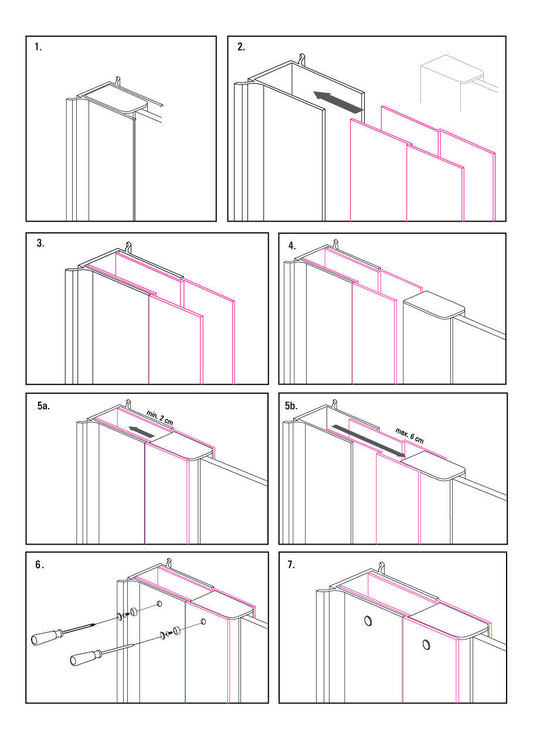 1.

2.

3.

4.

5a.

min. 2 cm

5b.

max. 6 cm

6.

7.