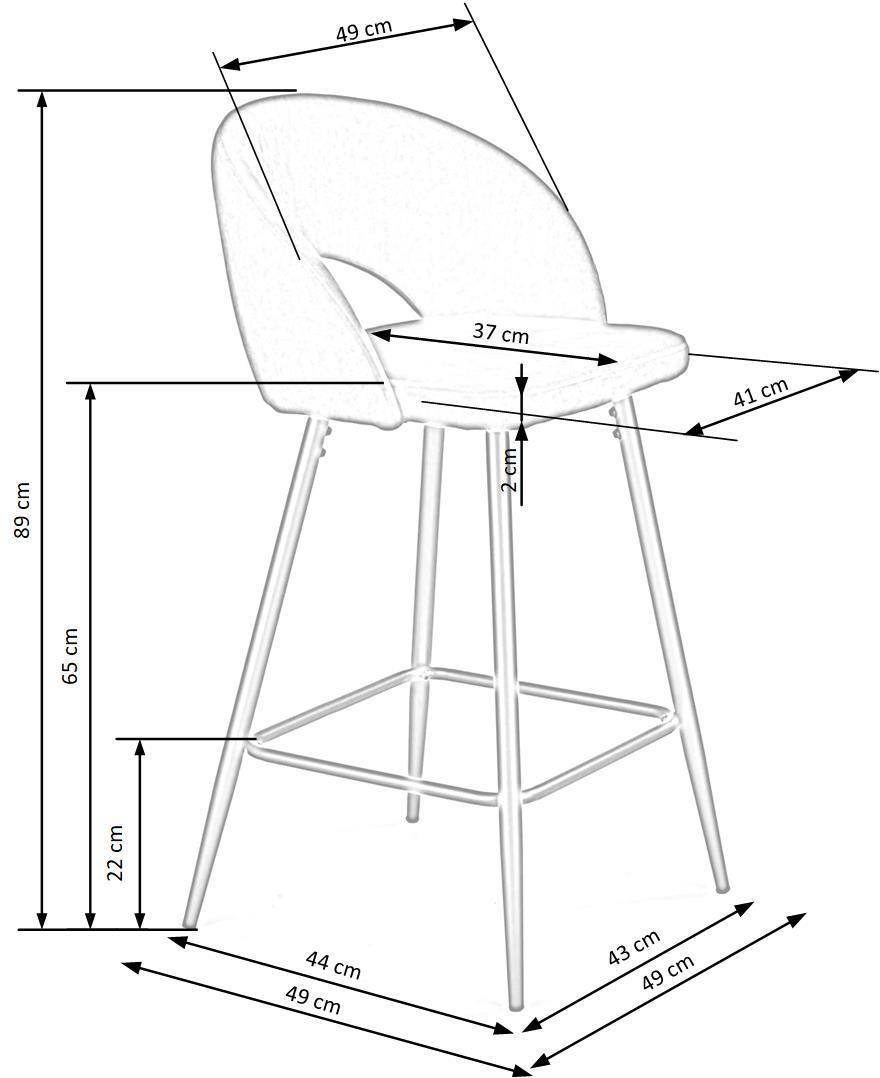 49 cm
37 cm
41 cm
2 cm
89 cm
65 cm
22 cm
44 cm
49 cm
43 cm
49 cm