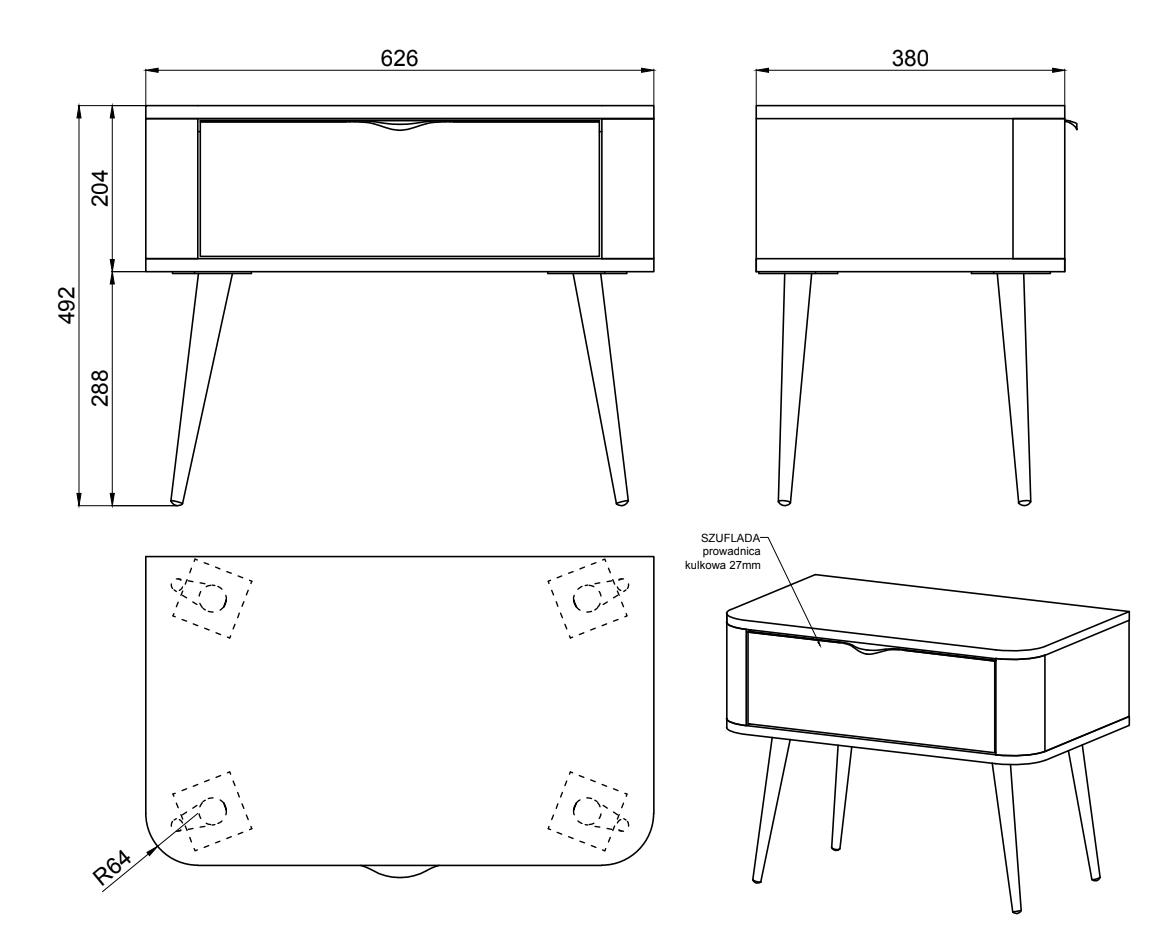 626

380

204

492

288

SZUFLADA
prowadnica
kulkowa 27mm

R64