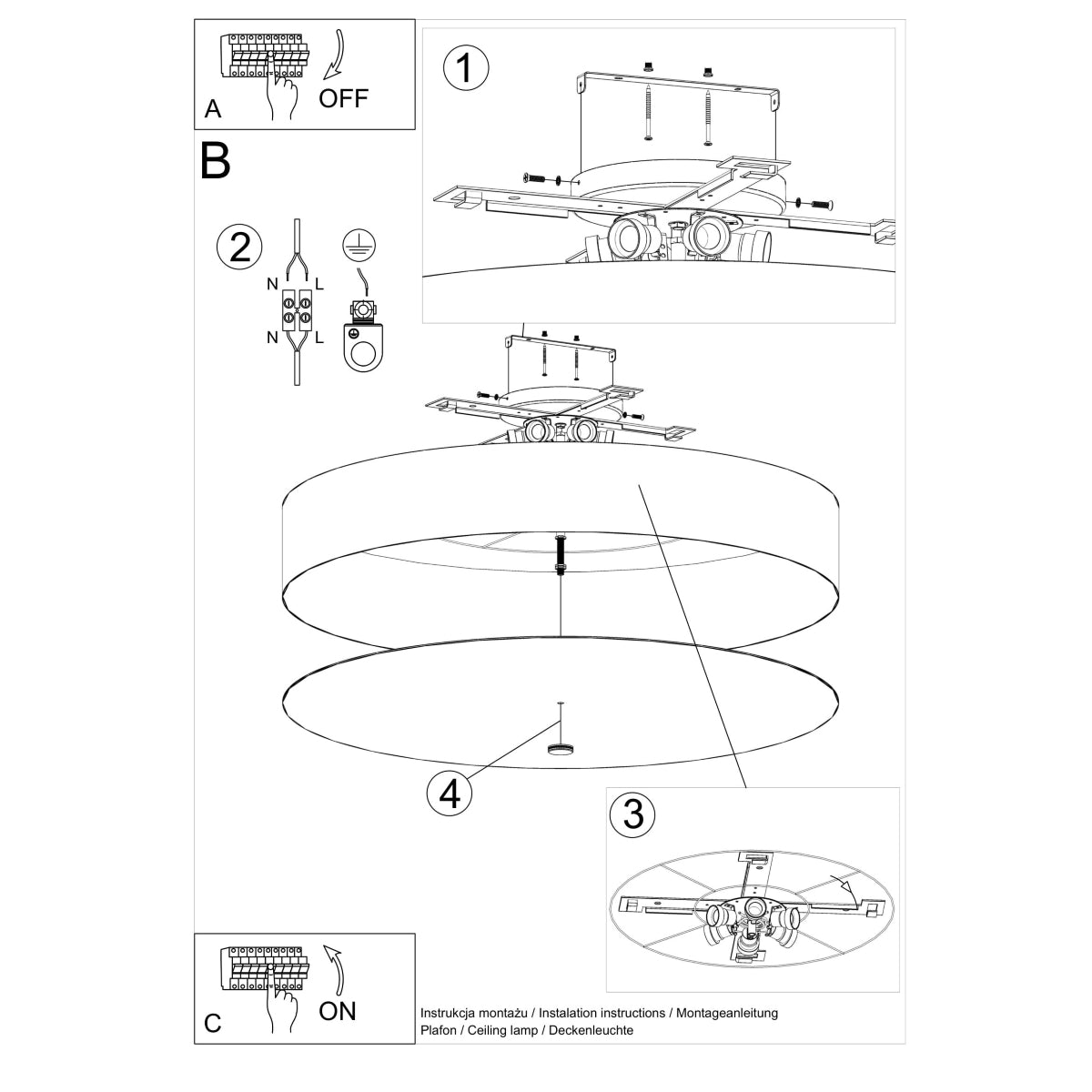 A
OFF

1

B

2

N
L
N
L

4

3

C
ON

Instrukcja montażu / Instalation instructions / Montageanleitung
Plafon / Ceiling lamp / Deckenleuchte