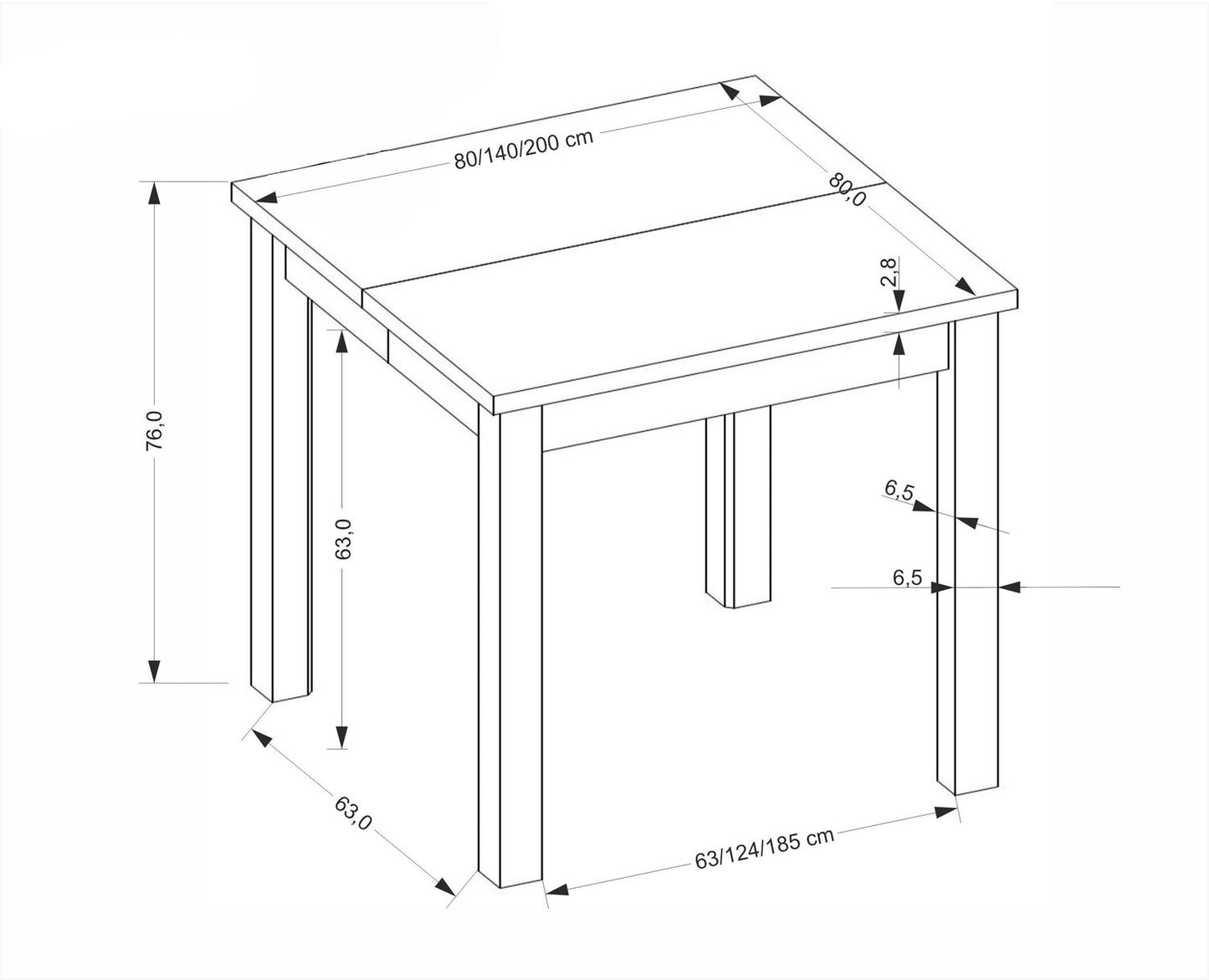 80/140/200 cm

80,0

2,8

76,0

63,0

6,5

6,5

63,0

63/124/185 cm