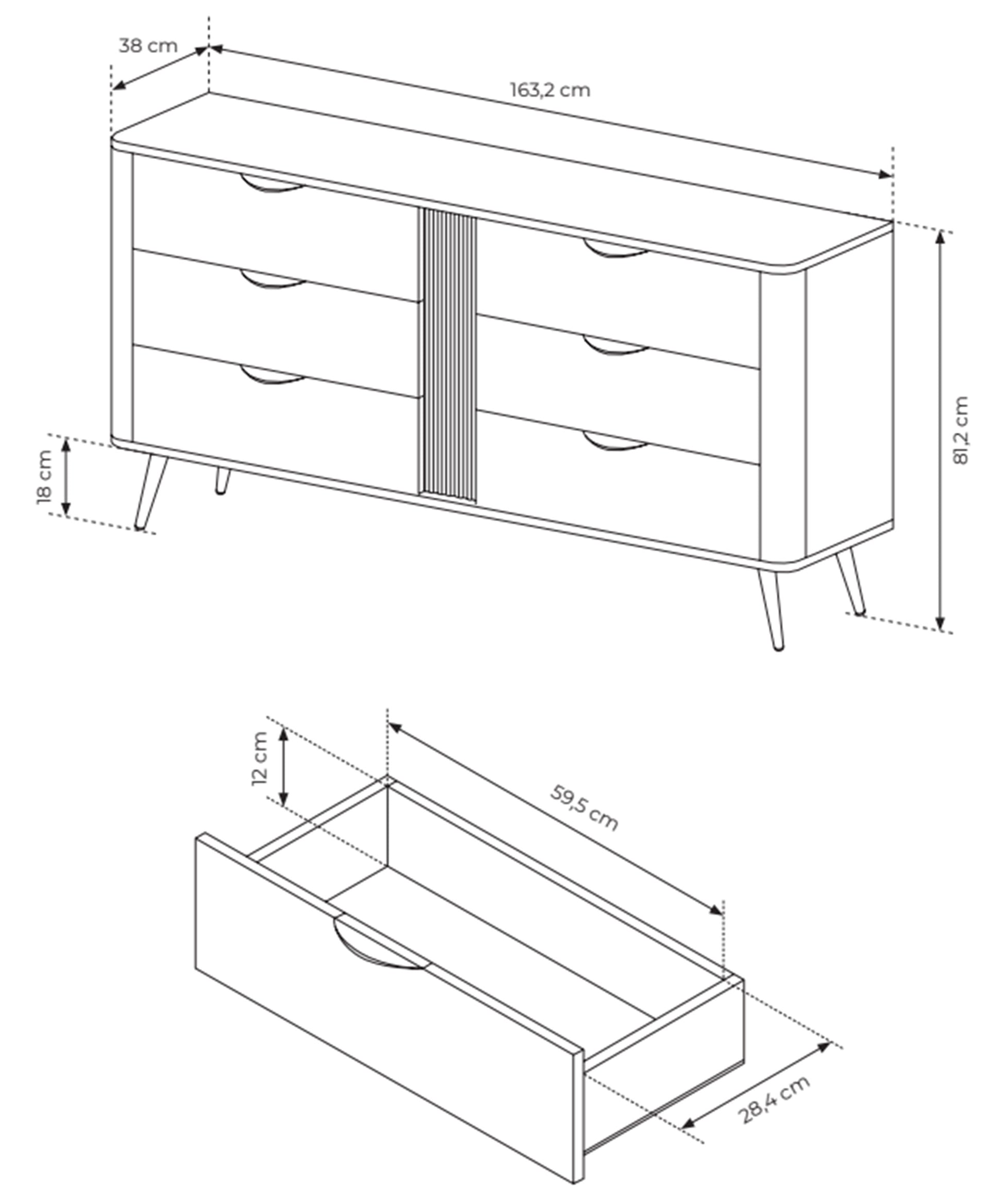 38 cm

163,2 cm

81,2 cm

18 cm

12 cm

59,5 cm

28,4 cm