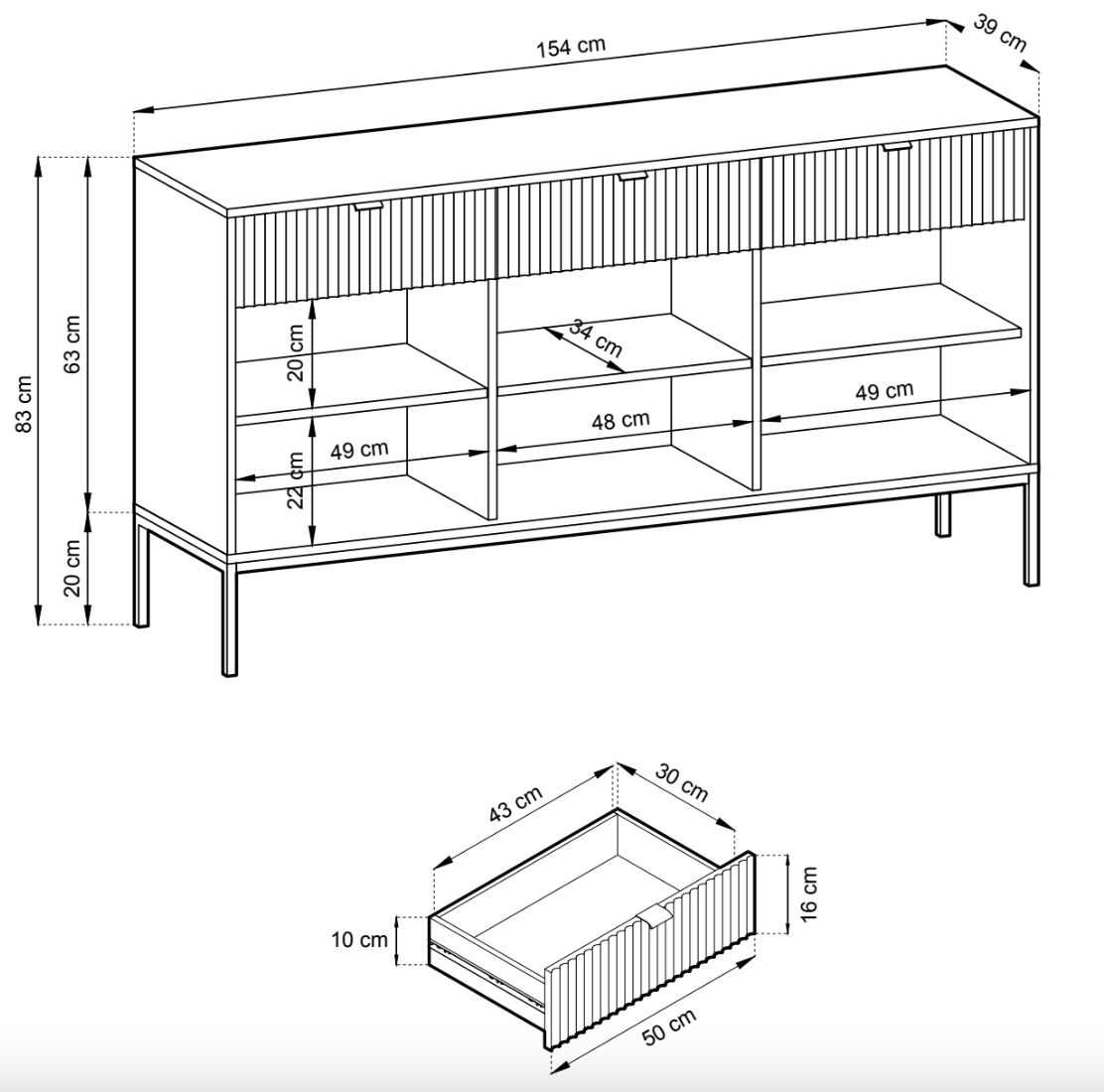 154 cm
39 cm
83 cm
63 cm
20 cm
20 cm
34 cm
49 cm
48 cm
49 cm
22 cm
43 cm
30 cm
16 cm
10 cm
50 cm